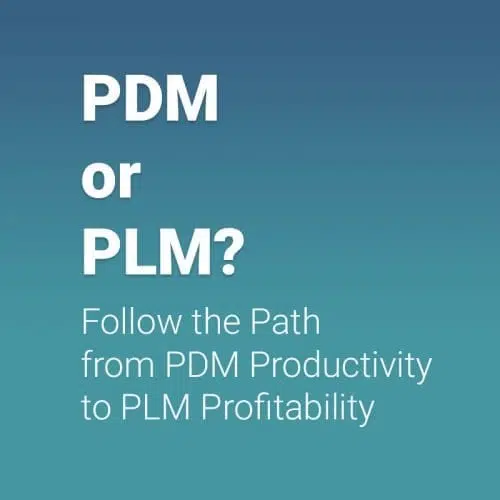 PDM
or
PLM?

Follow the Path from PDM Productivity to PLM Profitability